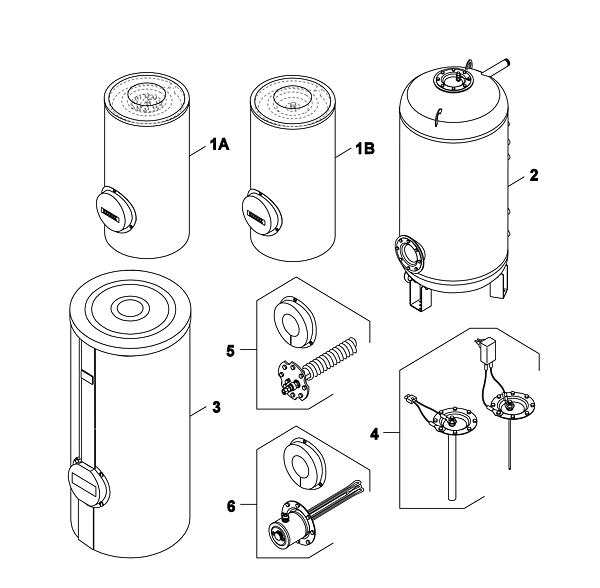 1A
1B
2
3
5
4
6